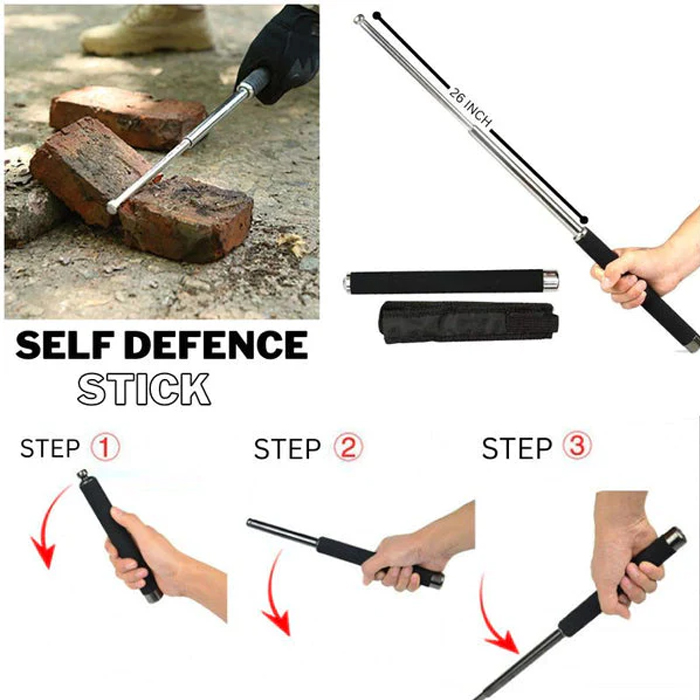 26 INCH

SELF DEFENCE STICK

STEP ①

STEP ②

STEP ③